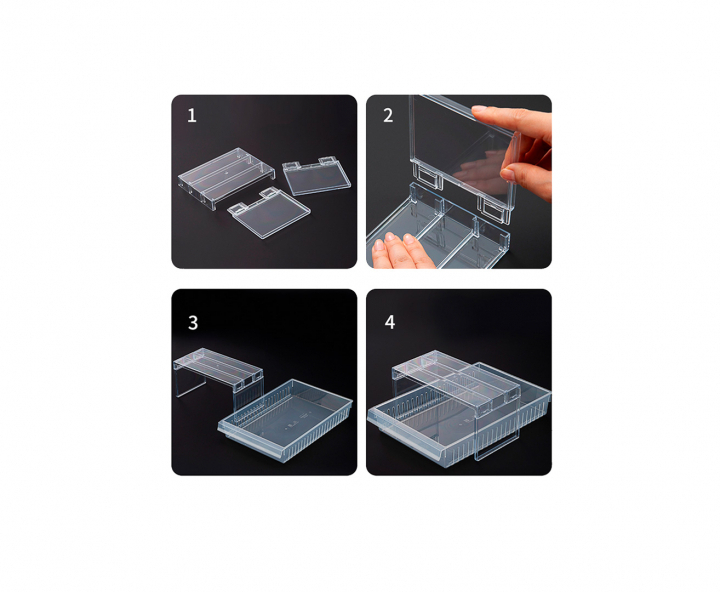 1

2

3

4