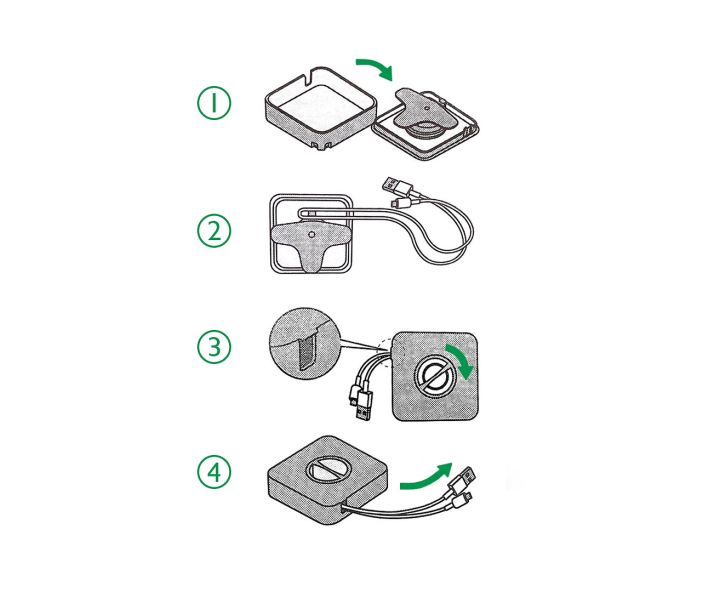 ①

②

③

④